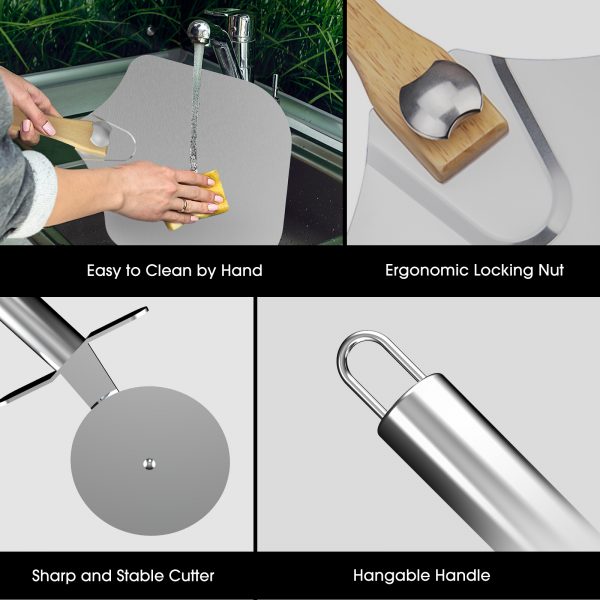 Easy to Clean by Hand

Ergonomic Locking Nut

Sharp and Stable Cutter

Hangable Handle